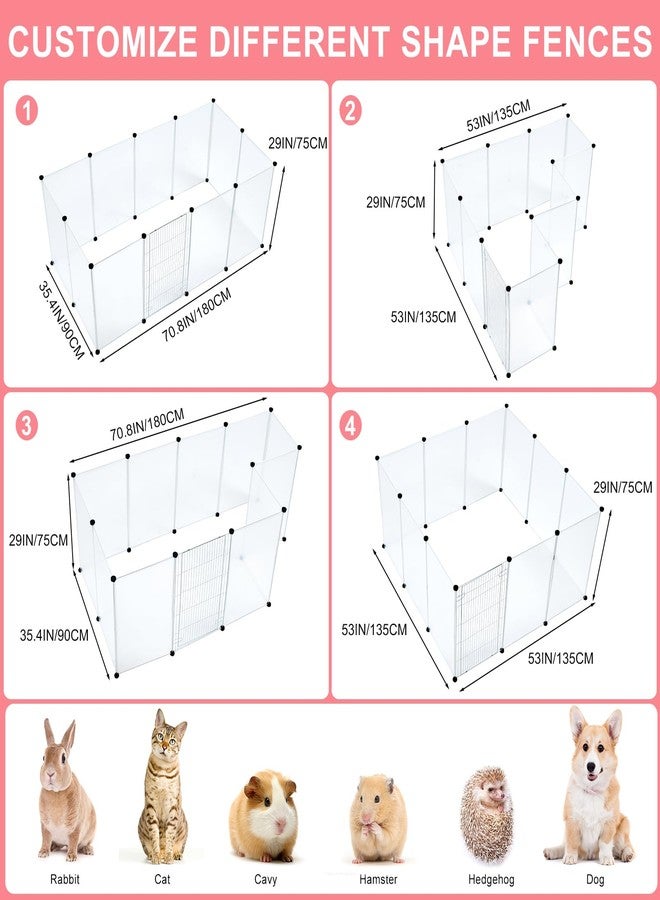 CUSTOMIZE DIFFERENT SHAPE FENCES

1

29IN/75CM

35.4IN/90CM

70.8IN/180CM

2

53IN/135CM

29IN/75CM

53IN/135CM

3

70.8IN/180CM

29IN/75CM

35.4IN/90CM

4

29IN/75CM

53IN/135CM

53IN/135CM

Rabbit

Cat

Cavy

Hamster

Hedgehog

Dog